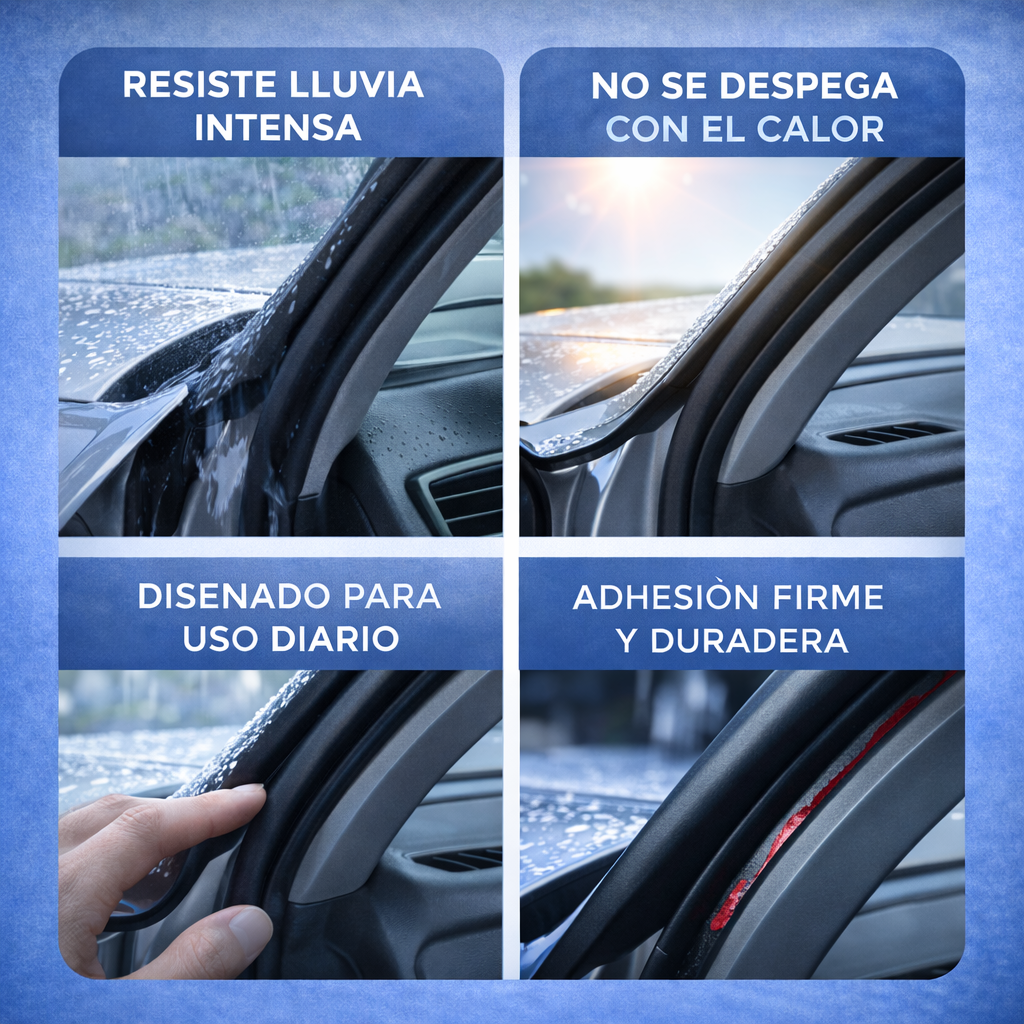 RESISTE LLUVIA INTENSA

NO SE DESPEGA CON EL CALOR

DISENADO PARA USO DIARIO

ADHESIÒN FIRME Y DURADERA